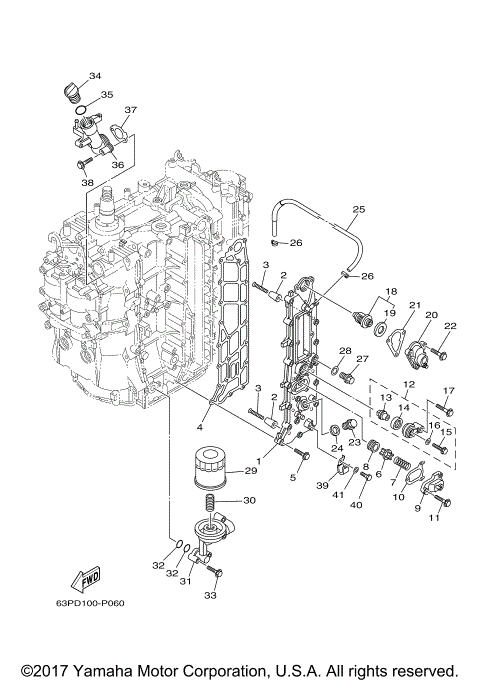 34
35
37
36
38
25
26
26
3
2
18
19
21
20
22
28
27
12
17
13
14
16
15
3
2
4
24
23
1
5
8
6
7
10
9
11
39
41
40
29
30
32
32
31
33
FWD
63PD100-P060

©2017 Yamaha Motor Corporation, U.S.A. All rights reserved.