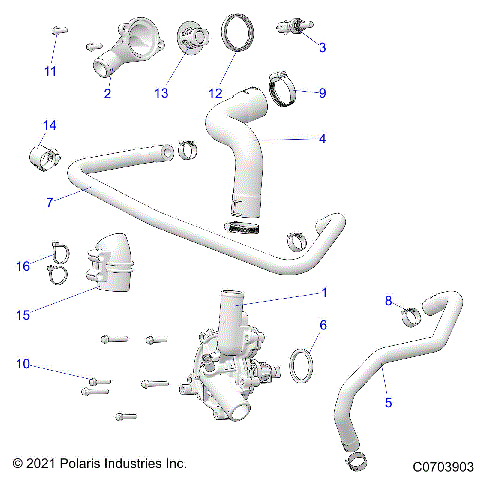 11
2
13
12
3
9
14
4
7
16
15
1
8
6
10
5
© 2021 Polaris Industries Inc.
C0703903