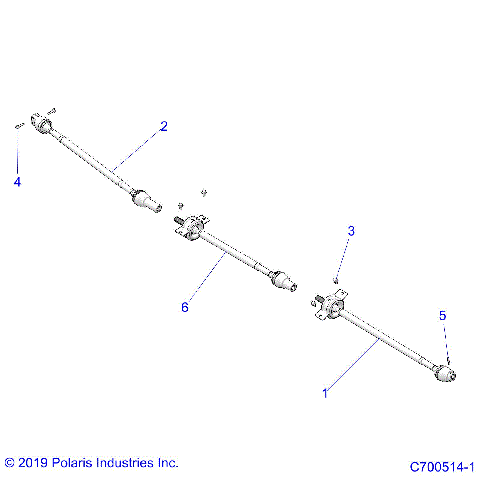 2

4

3

6

5

1

© 2019 Polaris Industries Inc.

C700514-1