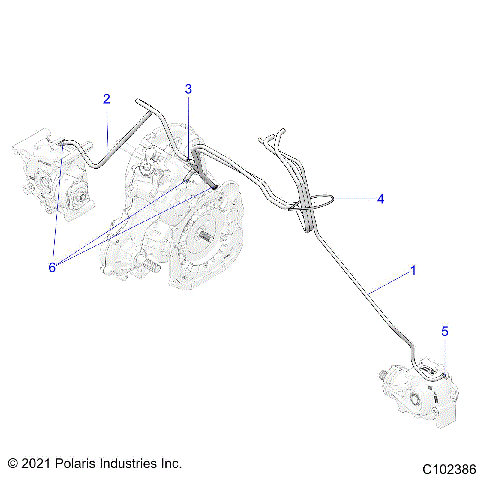 2
3
4
6
1
5
© 2021 Polaris Industries Inc.
C102386