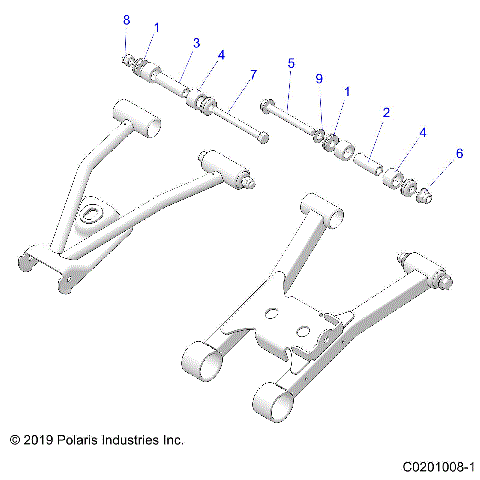 8
1
3
4
7
5
9
1
2
4
6

© 2019 Polaris Industries Inc.

C0201008-1