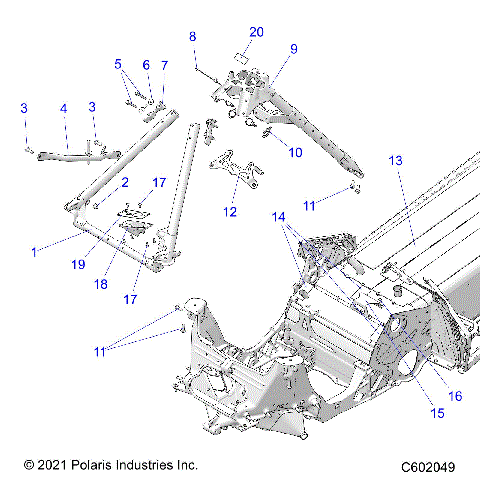 8
20
9
5
6
7
3
4
3
10
13
2
17
12
11
14
1
19
18
17
11
16
15

© 2021 Polaris Industries Inc.
C602049