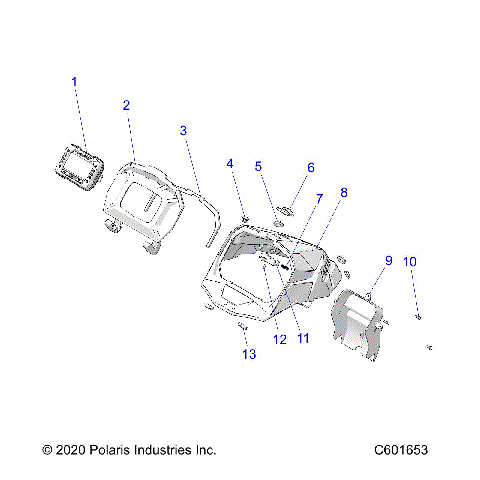 1
2
3
4
5
6
7
8
9
10
12
11
13

© 2020 Polaris Industries Inc.
C601653