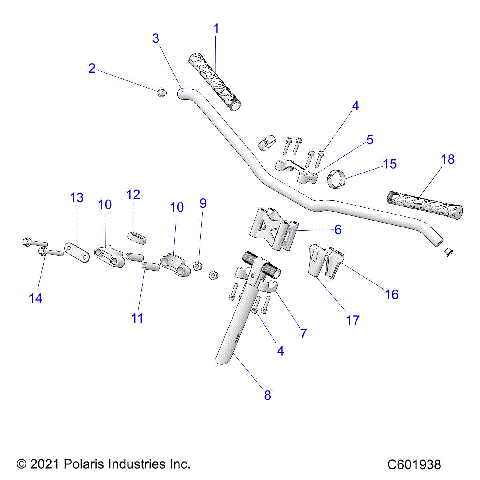 1
3
2
4
5
15
18
13
10
12
10
9
6
14
11
16
17
7
4
8

© 2021 Polaris Industries Inc.

C601938