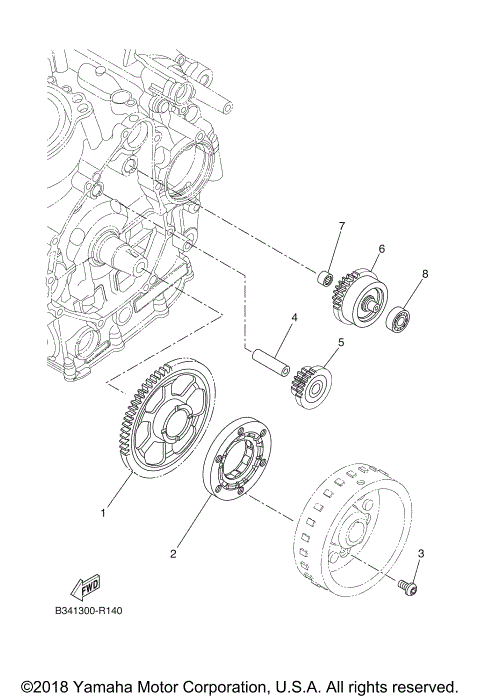 7
6
8
4
5
1
2
3
FWD
B341300-R140

©2018 Yamaha Motor Corporation, U.S.A. All rights reserved.