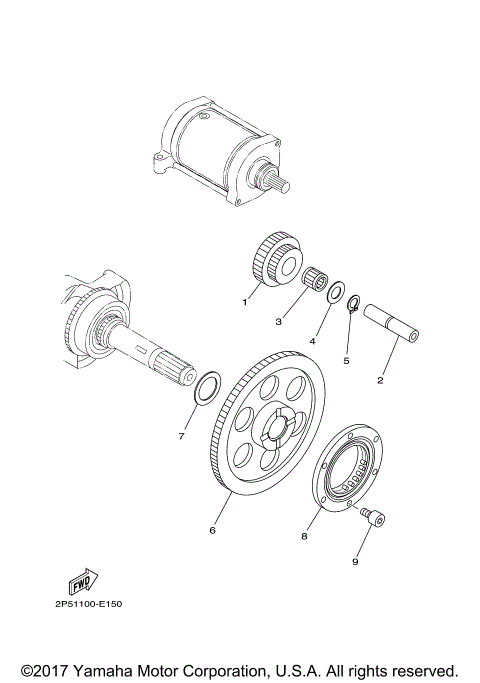 1
3
4
5
2
7
6
8
9
FWD
2P51100-E150
©2017 Yamaha Motor Corporation, U.S.A. All rights reserved.