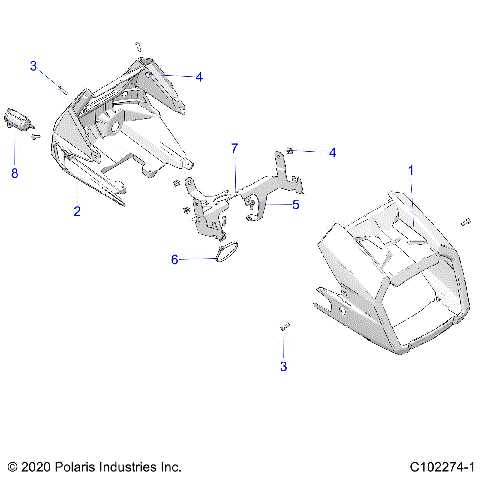 3
4
8
2
7
4
1
5
6
3
© 2020 Polaris Industries Inc.
C102274-1