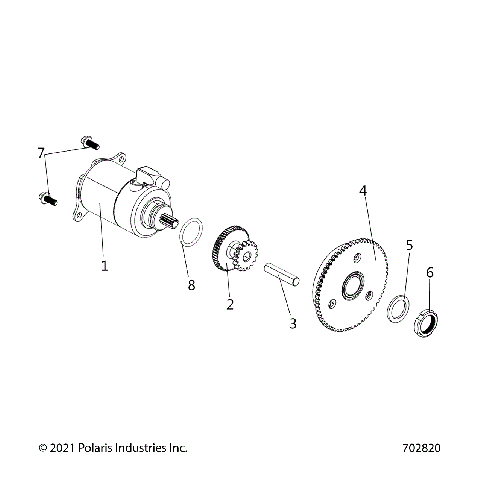 7
4
5
6
1
8
2
3
© 2021 Polaris Industries Inc.
702820