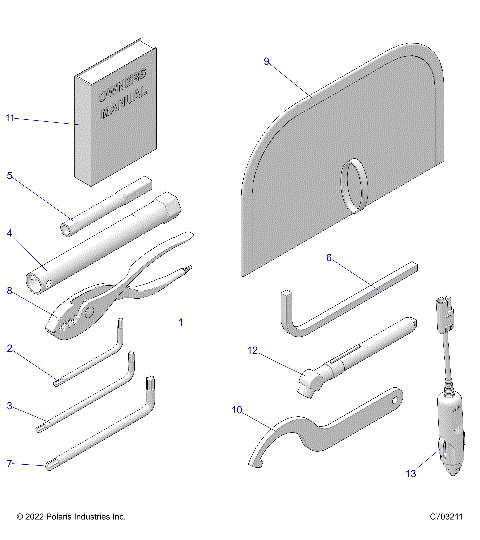 OWNERS MANUAL

11

9

5

4

8

1

6

2

12

3

10

7

13

© 2022 Polaris Industries Inc.

C703211