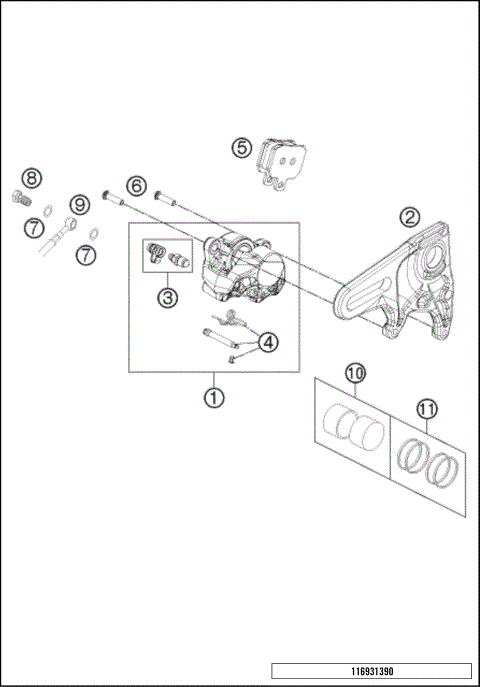 5
8
6
9
2
7
7
3
4
1
10
11
116931390