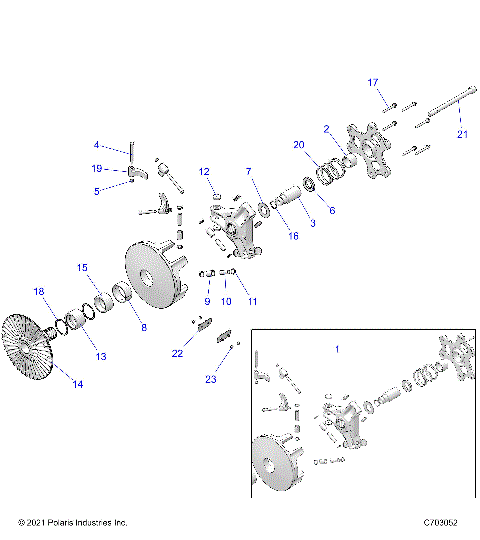 17
21
2
20
4
19
5
12
7
6
3
16
15
18
9
10
11
8
13
14
22
23
1
© 2021 Polaris Industries Inc.
C703052