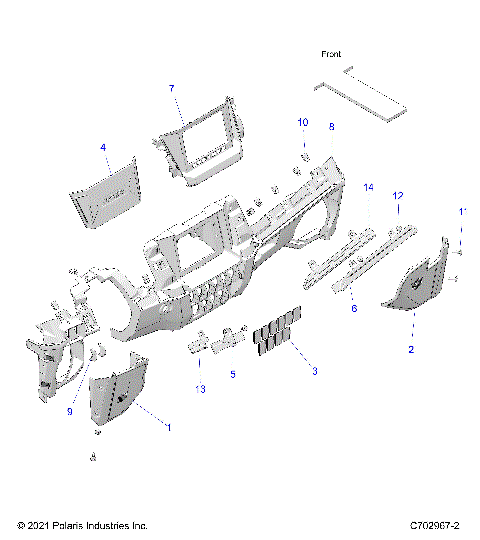 Front

7

10

8

4

14

12

11

6

2

3

5

13

9

1

© 2021 Polaris Industries Inc.

C702967-2