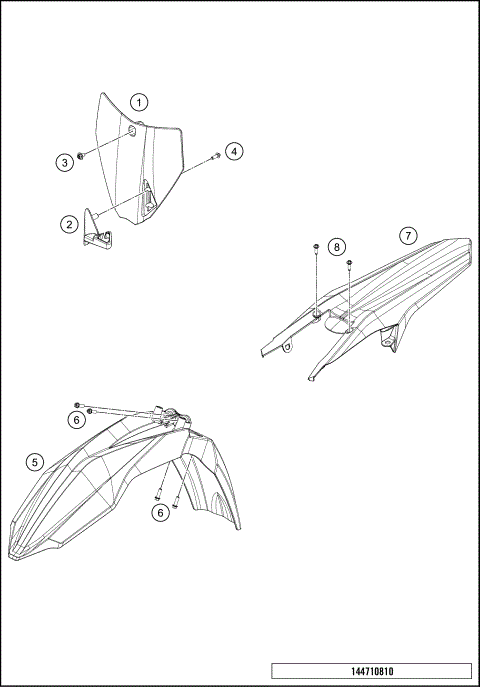 1
3
4
2
8
7
6
5
6
144710810