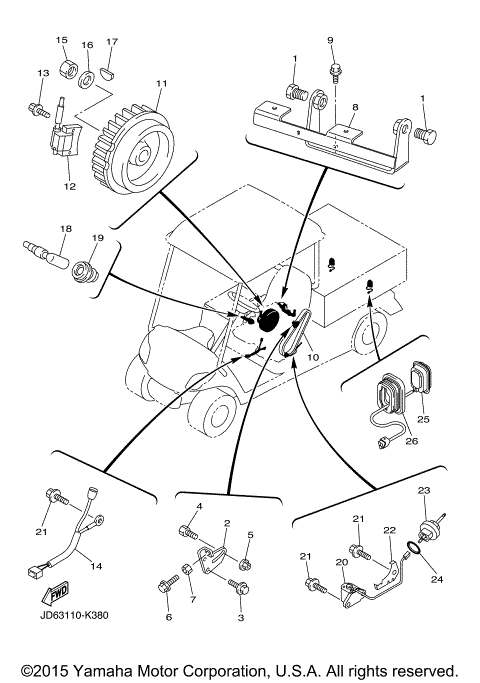 15
16
17
13
11
12
9
1
8
1
18
19
10
25
26
21
14
FWD
JD63110-K380
4
2
5
7
6
3
23
21
22
24
21
20

©2015 Yamaha Motor Corporation, U.S.A. All rights reserved.