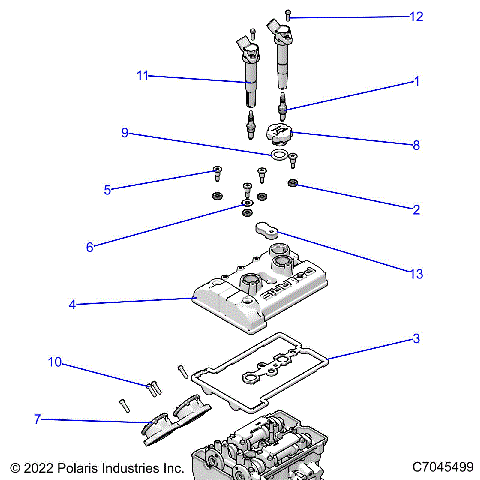 12
11
1
9
8
5
2
6
13
4
3
10
7
© 2022 Polaris Industries Inc.
C7045499