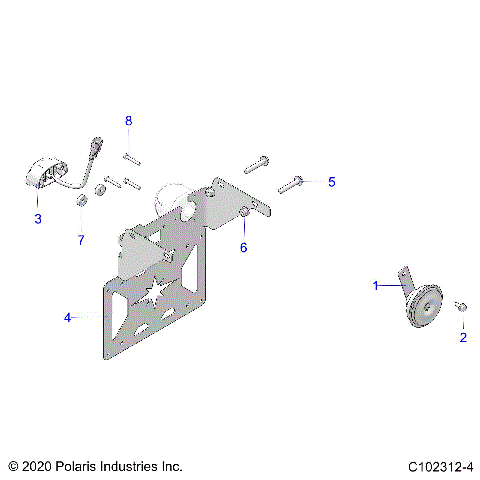 8

5

3

7

6

1

4

2

© 2020 Polaris Industries Inc.

C102312-4