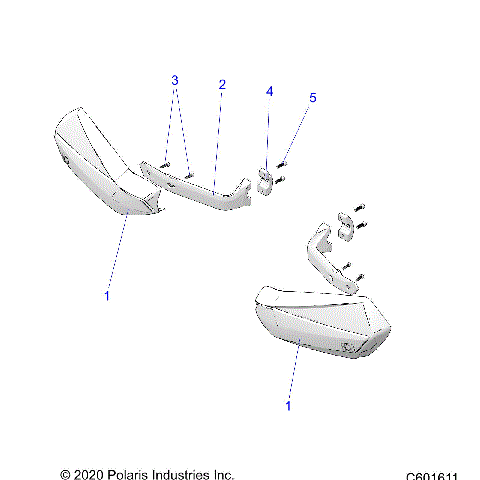 3
2
4
5
1
1
© 2020 Polaris Industries Inc.
C601611