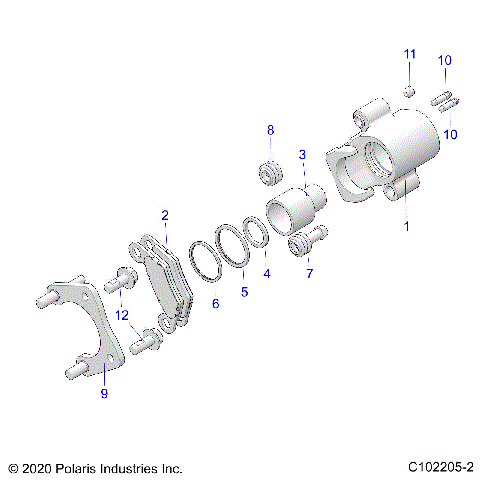 11
10
10
8
3
1
2
4
7
5
6
12
9
© 2020 Polaris Industries Inc.
C102205-2