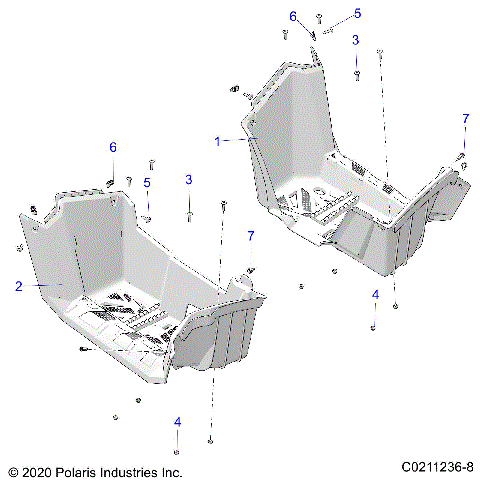 6
5
3
7
1
6
5
3
7
2
4
4
© 2020 Polaris Industries Inc.
C0211236-8