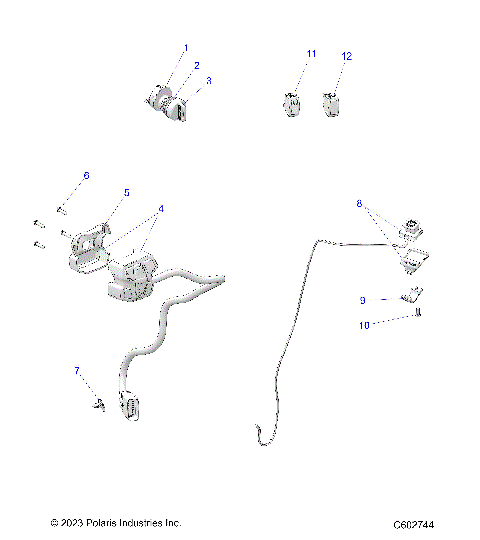 1
2
3
11
12
6
5
4
8
9
10
7

© 2023 Polaris Industries Inc.
C602744