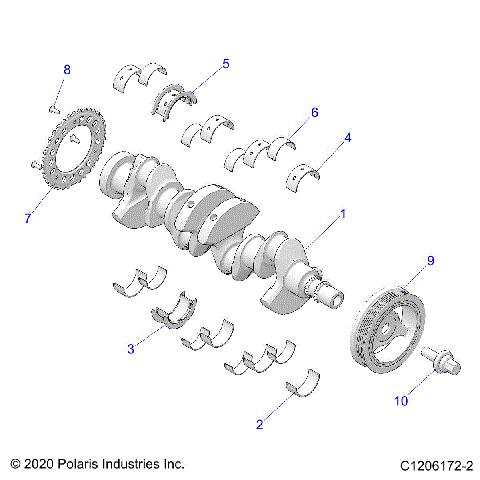 8
5
6
4
7
1
9
3
10
2

© 2020 Polaris Industries Inc.
C1206172-2