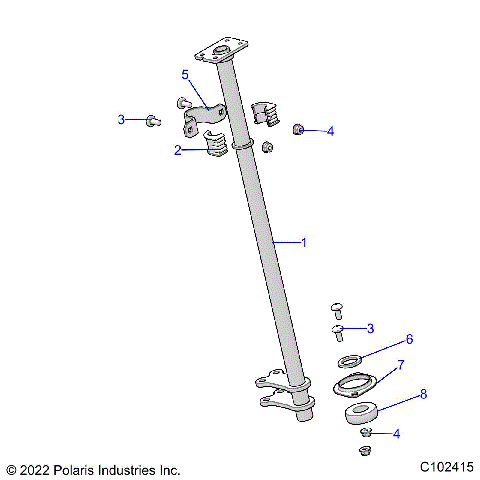 5
3
4
2
1
3
6
7
8
4
© 2022 Polaris Industries Inc.
C102415