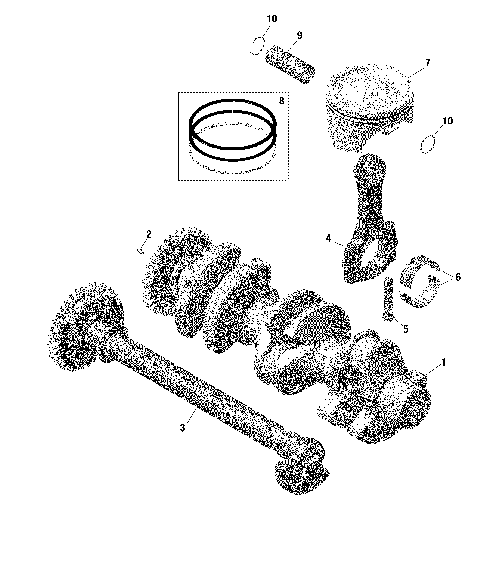 10
9
7
8
10
2
4
6
5
1
3