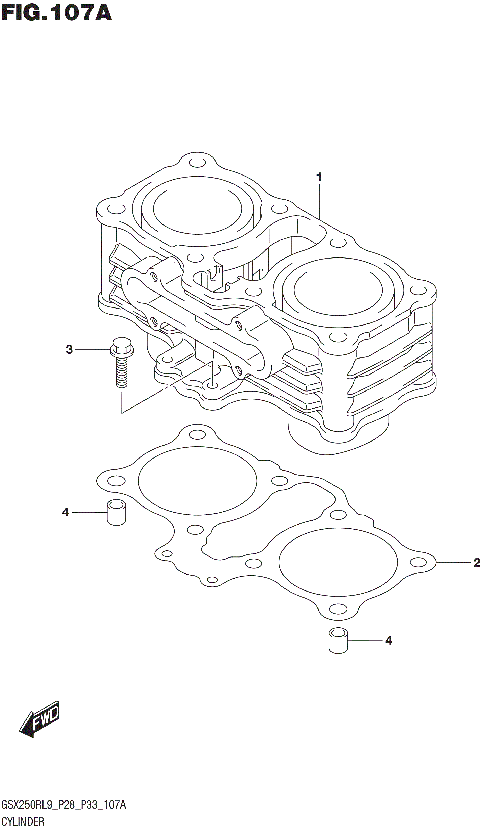 FIG.107A

1

3

4

2

4

FWD

GSX250RL9_P28_P33_107A
CYLINDER