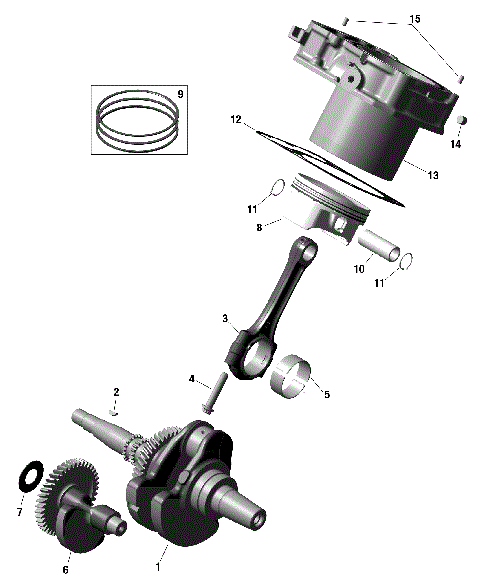 15
9
12
14
13
11
8
10
11
3
4
5
2
7
6
1