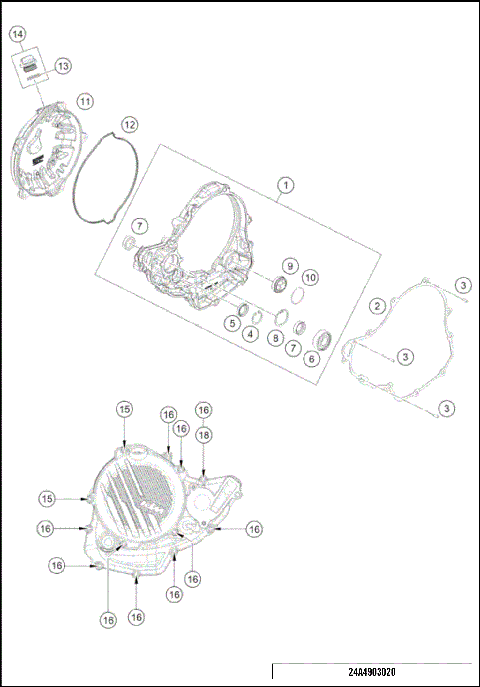 14
13
11
12
1
7
9
10
3
2
5
4
8
7
6
3
3
15
16
16
16
18
15
16
16
16
16
16
16
16
24A4903020