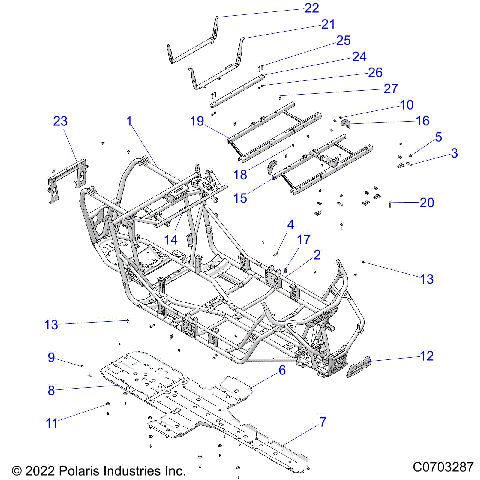 22
21
25
24
26
27
10
16
23
1
19
5
3
18
15
20
14
4
17
2
13
13
9
12
6
8
11
7
© 2022 Polaris Industries Inc.
C0703287