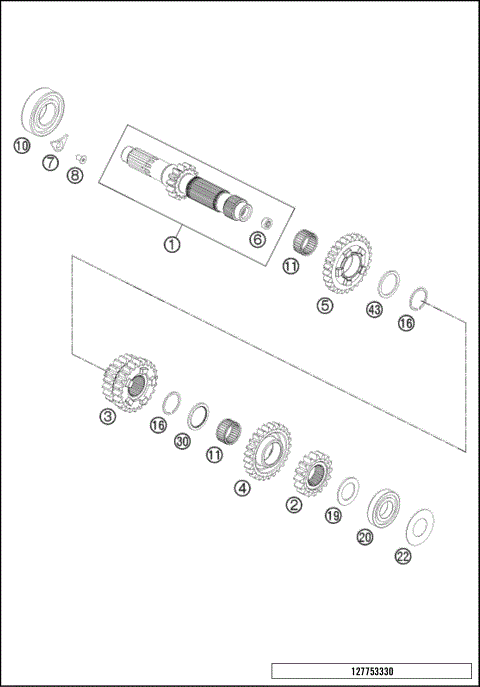 10
7
8
1
6
11
5
43
16
3
16
30
11
4
2
19
20
22
127753330