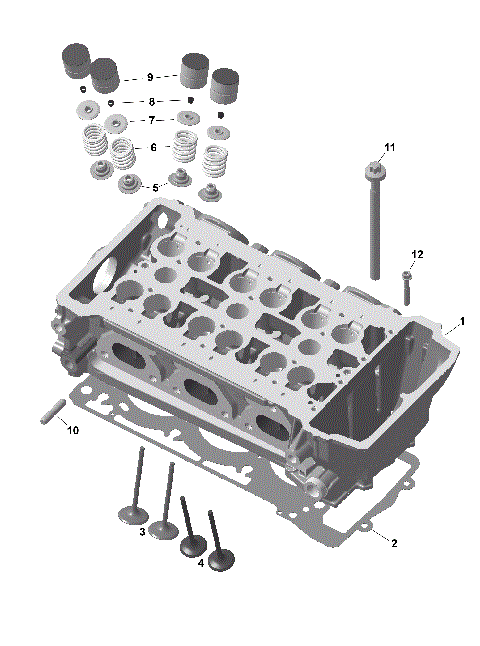 9
8
7
6
5
11
12
1
10
3
4
2