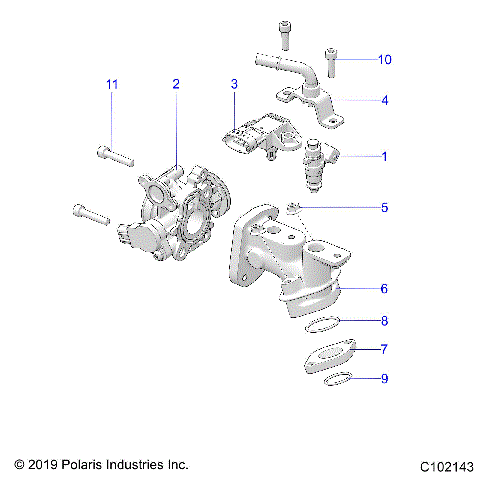 10
11
2
3
4
1
5
6
8
7
9

© 2019 Polaris Industries Inc.
C102143