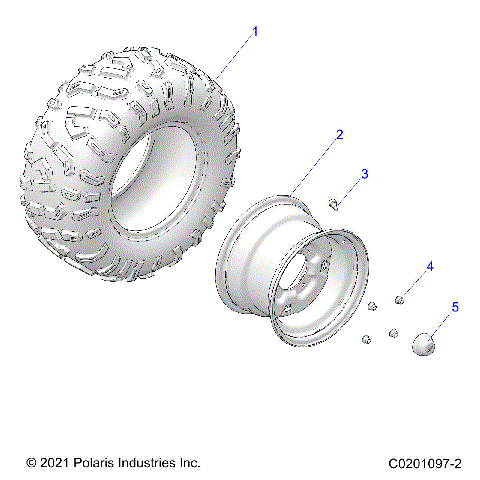 1

2

3

4

5

© 2021 Polaris Industries Inc.

C0201097-2