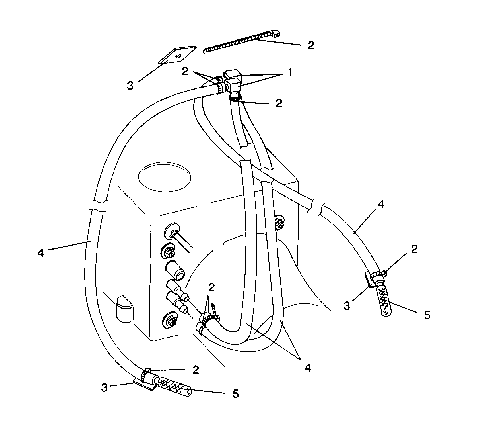 2
3
2
1
2
4
4
2
3
5
2
4
2
3
5