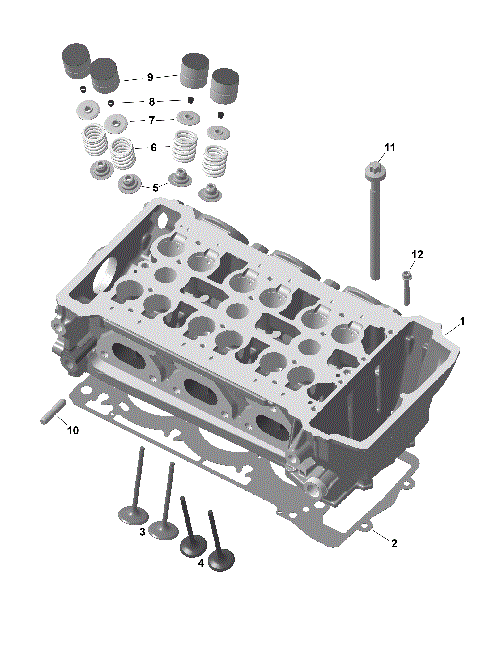 9
8
7
6
5
11
12
1
10
3
4
2