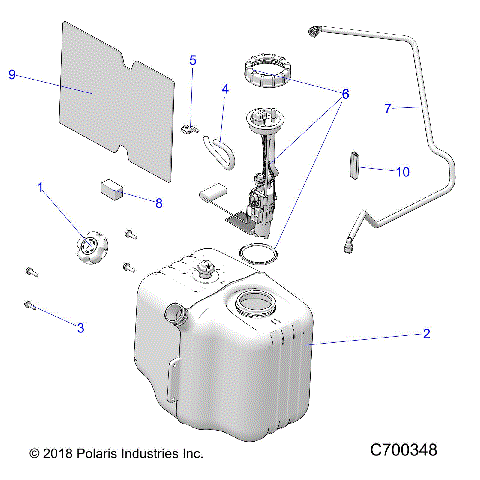 9
5
4
6
7
10
1
8
3
2
© 2018 Polaris Industries Inc.
C700348