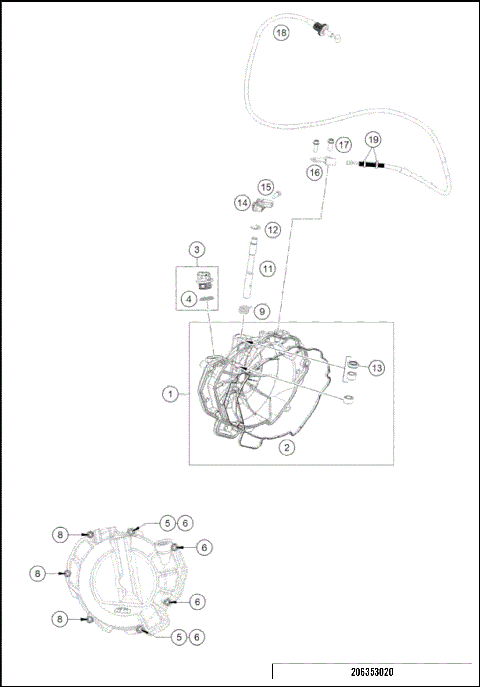 18
17
19
16
15
14
12
3
11
4
9
13
1
2
8
5
6
6
8
6
8
5
6
206353020