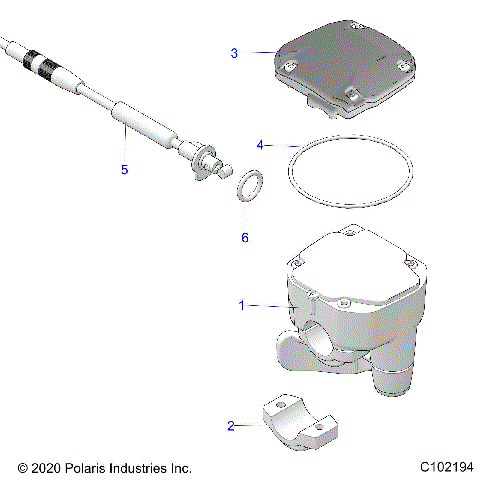 3

4

5

6

1

2

© 2020 Polaris Industries Inc.

C102194