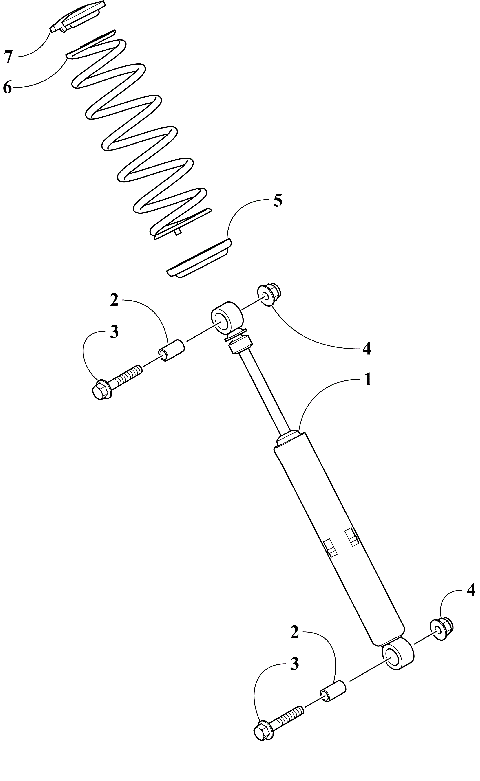 7
6
5
2
3
4
1
4
2
3