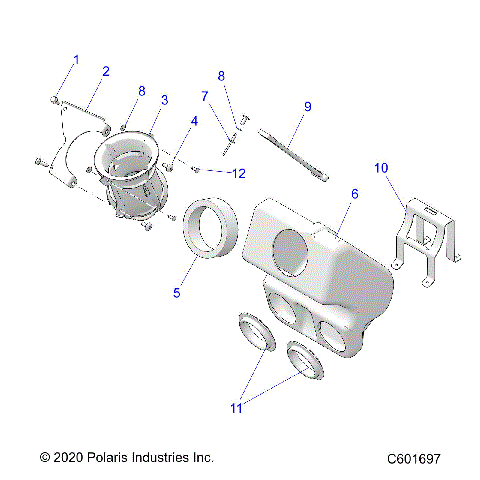 1
2
8
3
4
8
7
9
12
10
6
5
11

© 2020 Polaris Industries Inc.
C601697