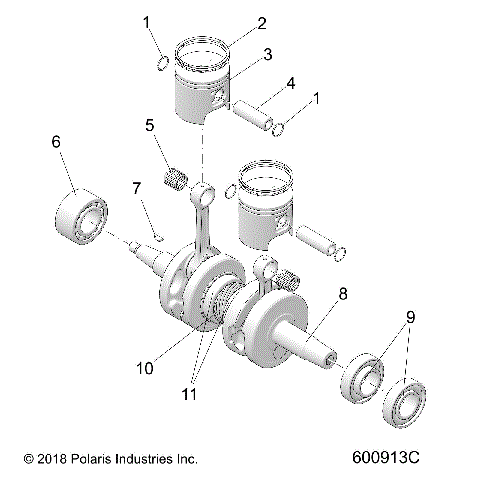 1
2
3
4
1
5
6
7
8
9
10
11

© 2018 Polaris Industries Inc.
600913C