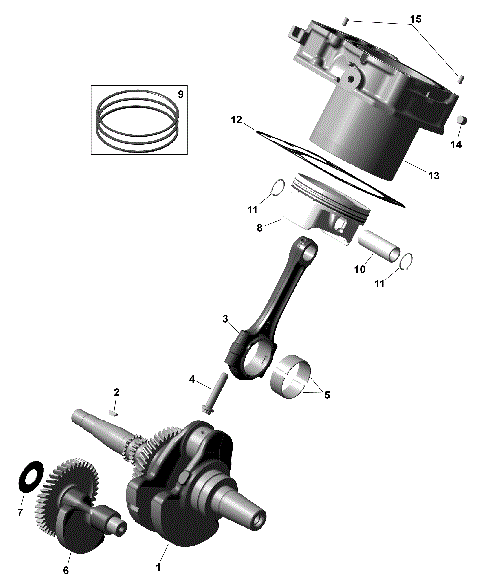 15
9
12
14
13
11
8
10
11
3
4
5
2
7
6
1