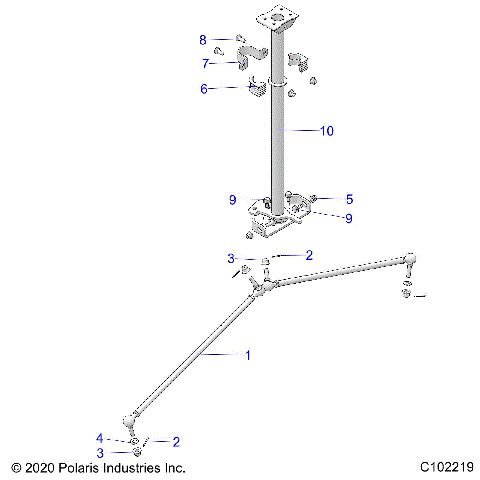 8
7
6
10
9
5
9
3
2
1
4
2
3

© 2020 Polaris Industries Inc.

C102219