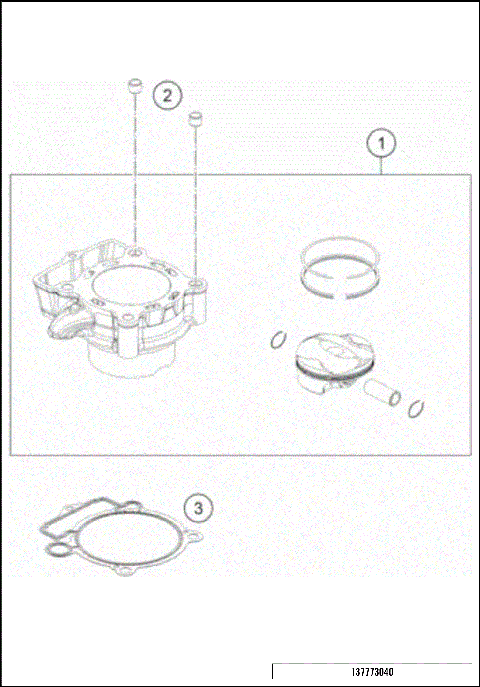 2

1

3

137773040