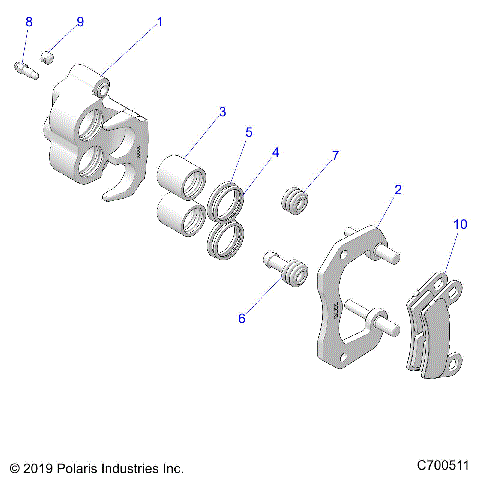 8
9
1
3
5
4
7
2
10
6

© 2019 Polaris Industries Inc.
C700511