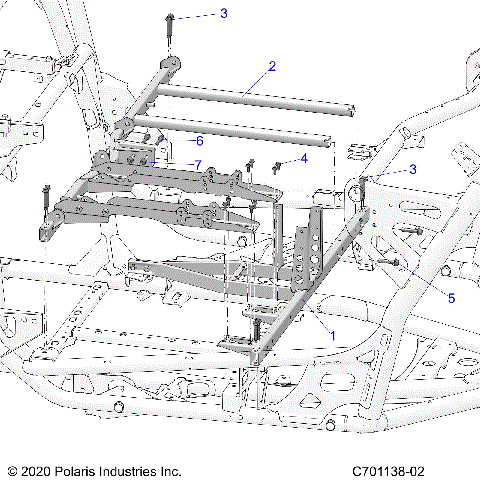 3
2
6
7
4
3
5
1
© 2020 Polaris Industries Inc.
C701138-02