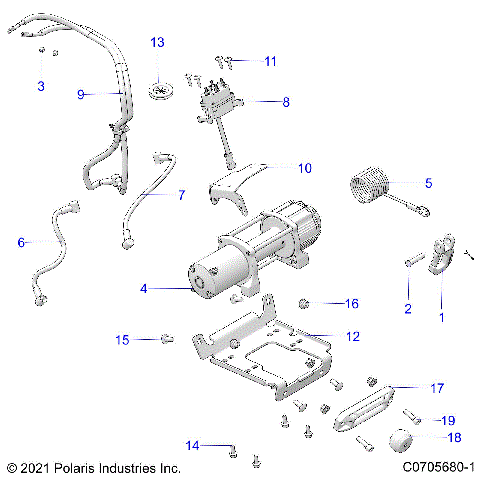 13
11
3
9
8
10
5
7
6
4
16
2
1
15
12
17
19
18
14
© 2021 Polaris Industries Inc.
C0705680-1