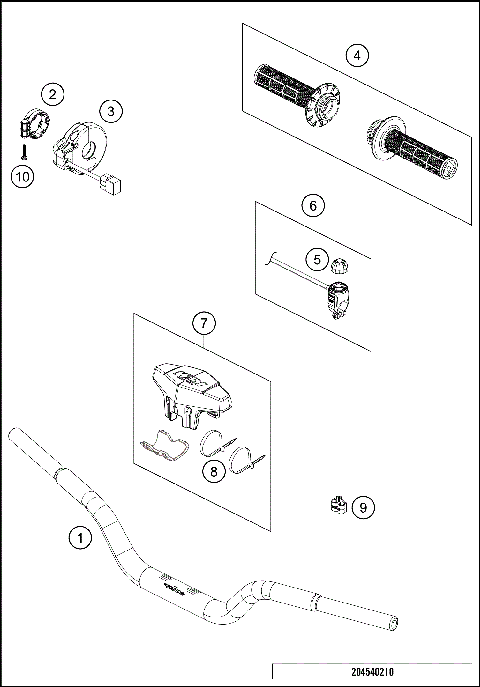 4
2
3
10
6
5
7
8
9
1
204540210